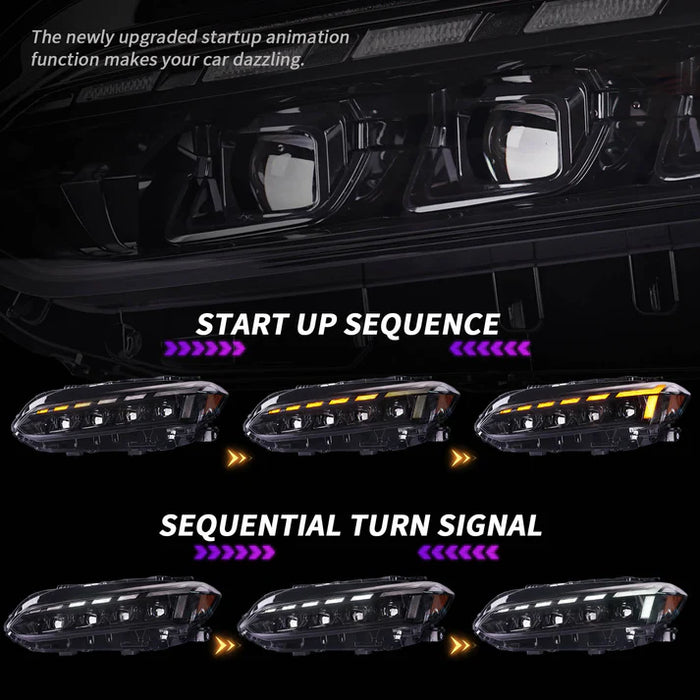 The newly upgraded startup animation function makes your car dazzling.

START UP SEQUENCE

SEQUENTIAL TURN SIGNAL